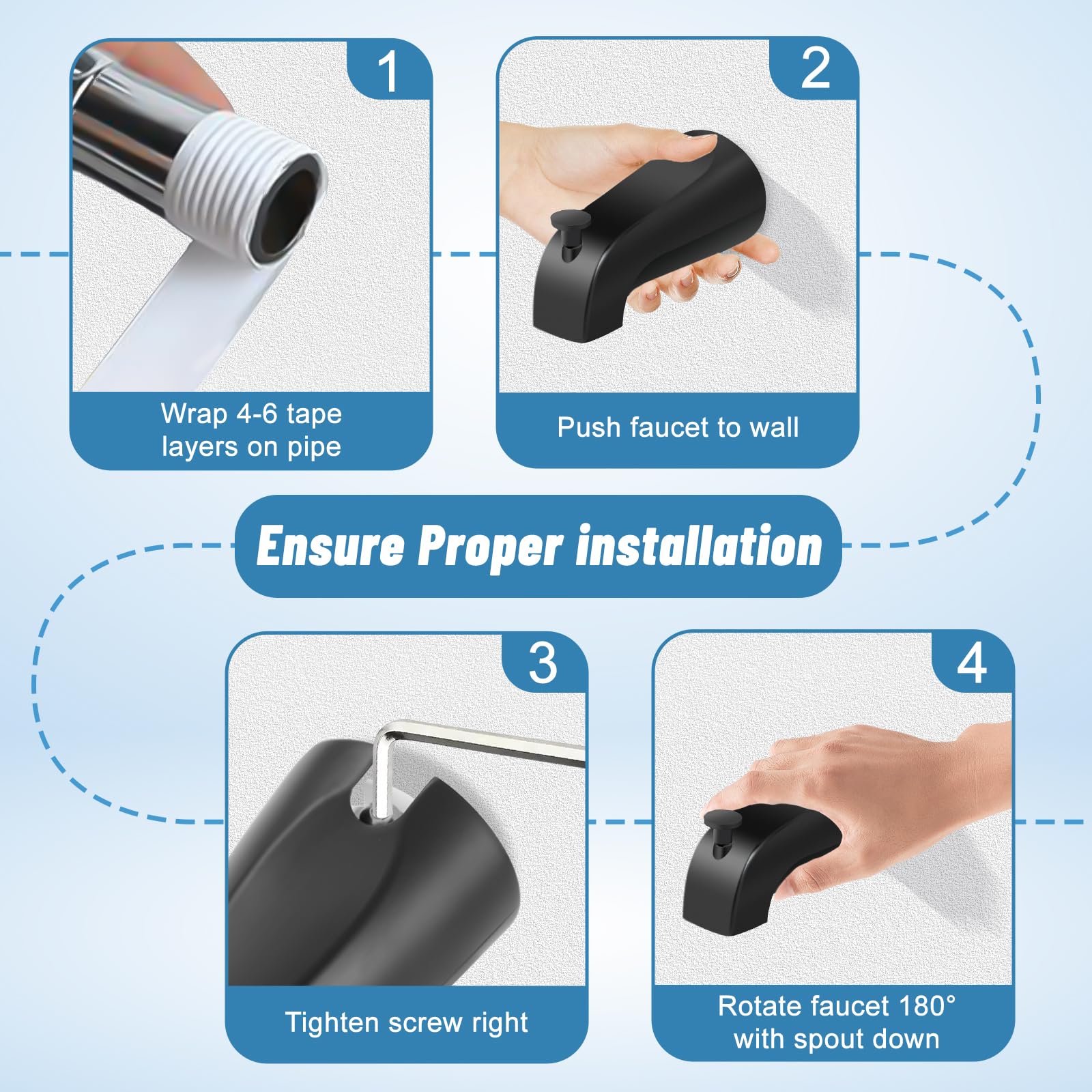 1

Wrap 4-6 tape layers on pipe

2

Push faucet to wall

Ensure Proper installation

3

Tighten screw right

4

Rotate faucet 180° with spout down